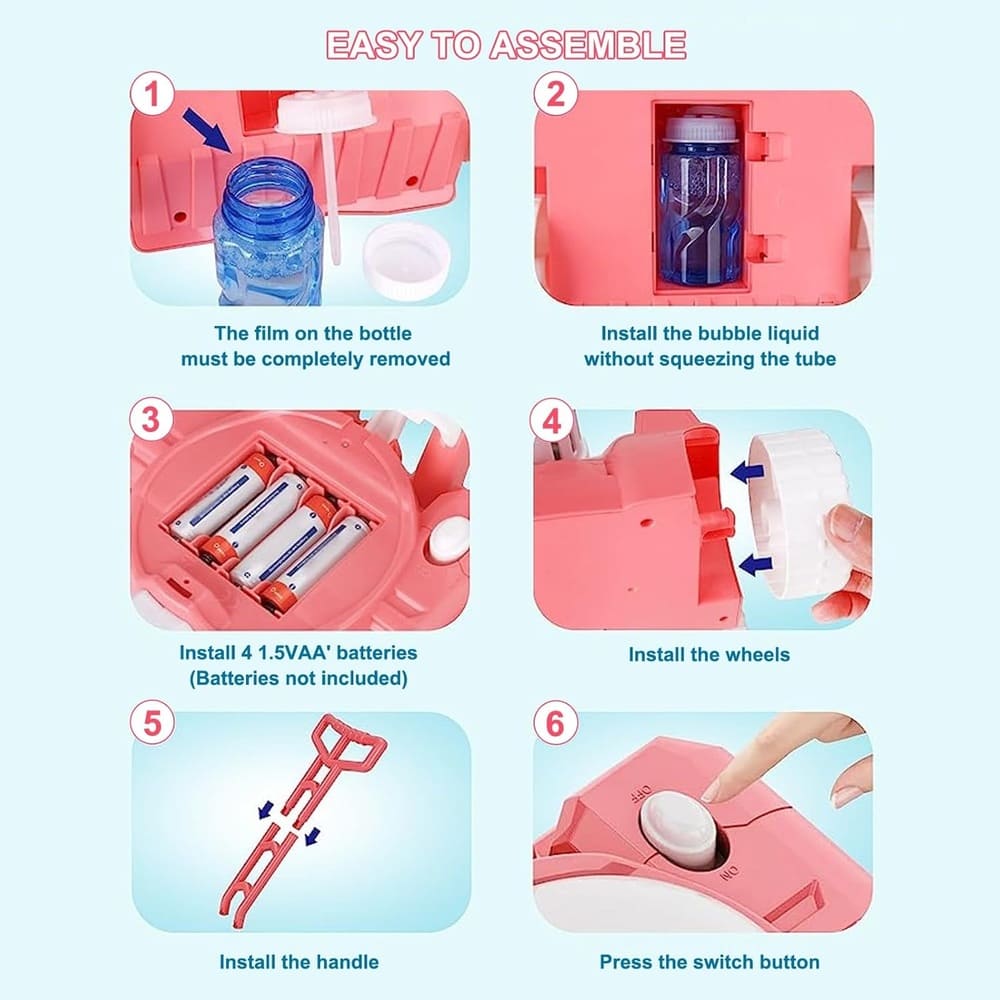 EASY TO ASSEMBLE

1

The film on the bottle must be completely removed

2

Install the bubble liquid without squeezing the tube

3

Install 4 1.5VAA' batteries (Batteries not included)

4

Install the wheels

5

Install the handle

6

OFF

ON

Press the switch button