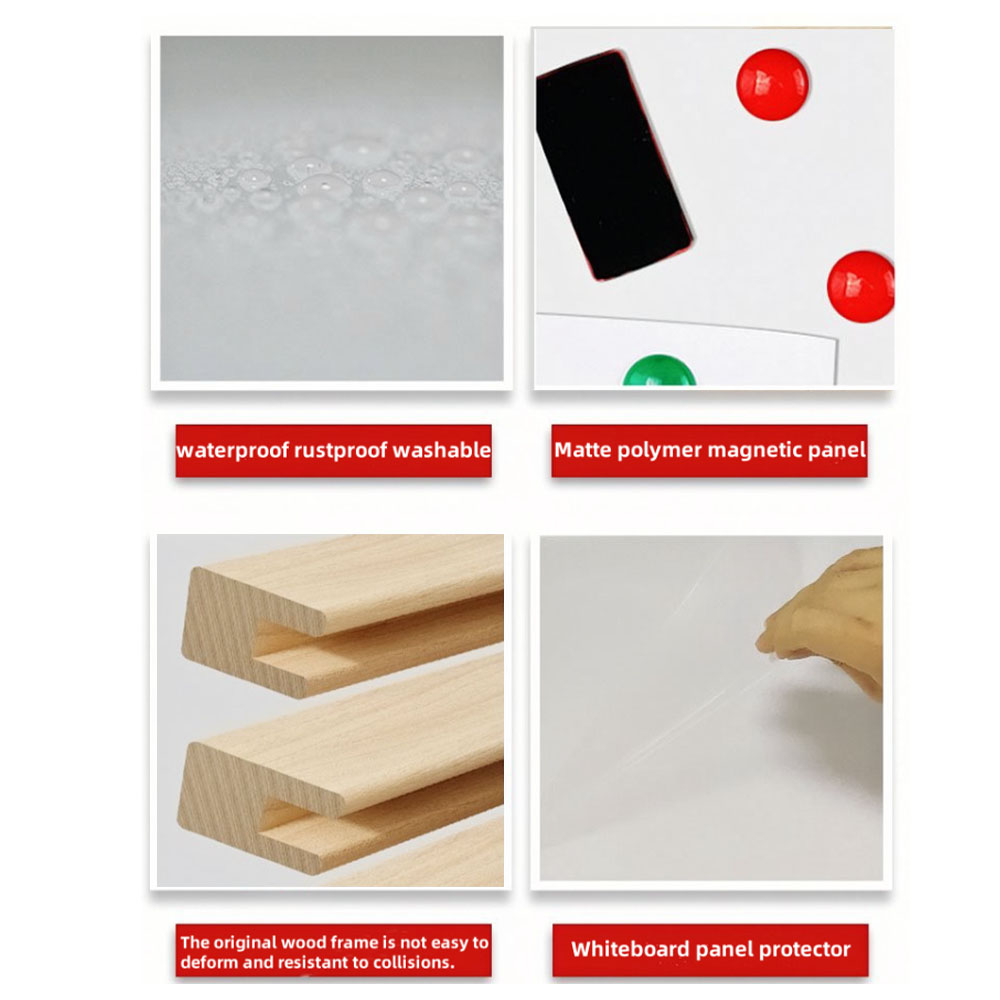 waterproof rustproof washable

Matte polymer magnetic panel

The original wood frame is not easy to deform and resistant to collisions.

Whiteboard panel protector