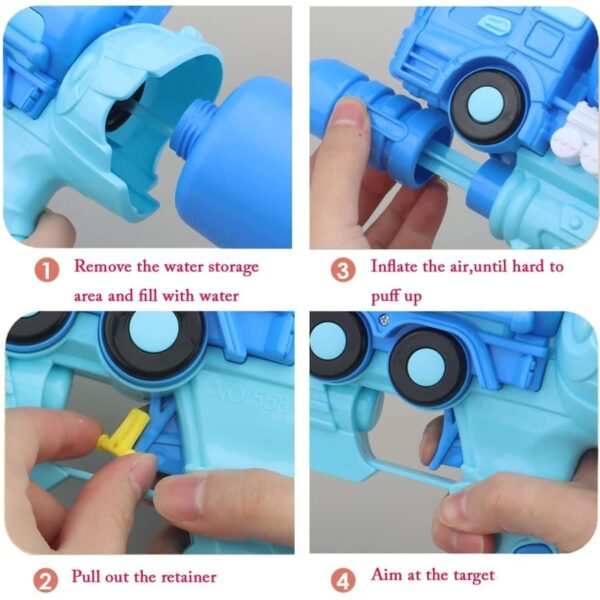 1 Remove the water storage area and fill with water

3 Inflate the air,until hard to puff up

NO:558

2 Pull out the retainer

4 Aim at the target