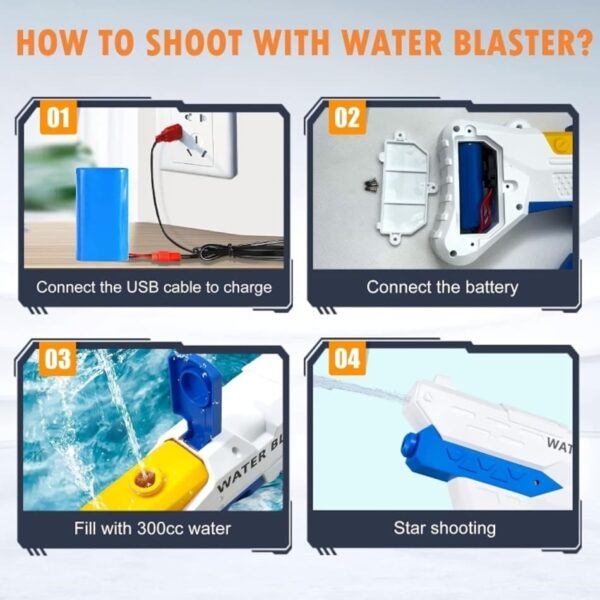 HOW TO SHOOT WITH WATER BLASTER?

01

Connect the USB cable to charge

02

Connect the battery

03

WATER BL

Fill with 300cc water

04

WAT

Star shooting